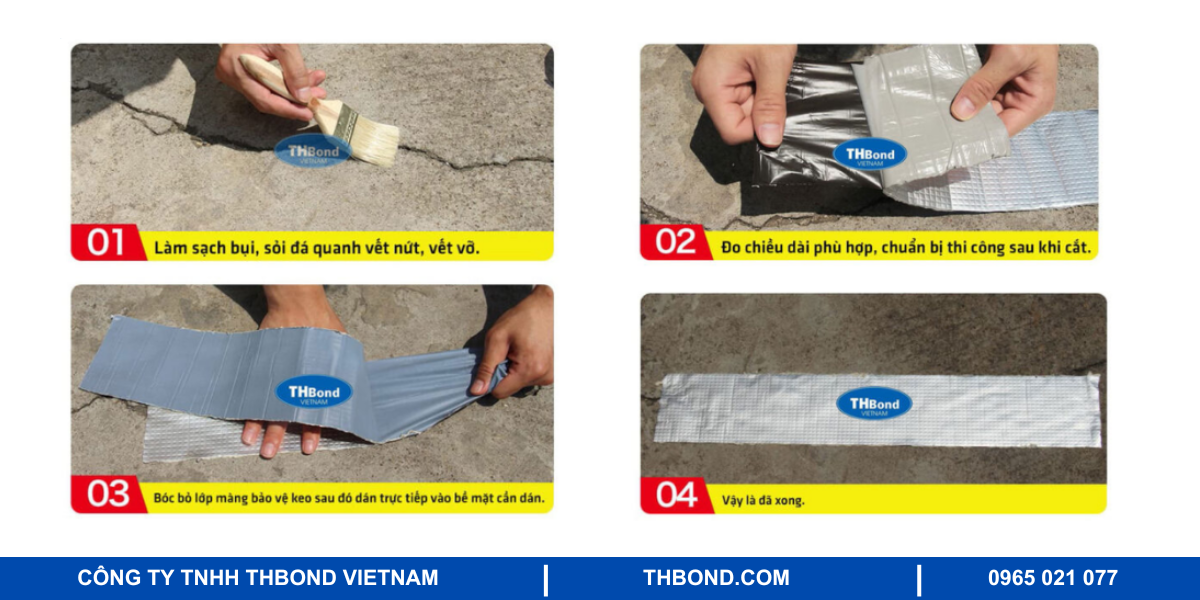 THBond VIETNAM

01 Làm sạch bụi, sỏi đá quanh vết nứt, vết vỡ.

THBond VIETNAM

02 Đo chiều dài phù hợp, chuẩn bị thi công sau khi cắt.

THBond VIETNAM

03 Bóc bỏ lớp màng bảo vệ keo sau đó dán trực tiếp vào bề mặt cần dán.

THBond VIETNAM

04 Vậy là đã xong.

CÔNG TY TNHH THBOND VIETNAM | THBOND.COM | 0965 021 077